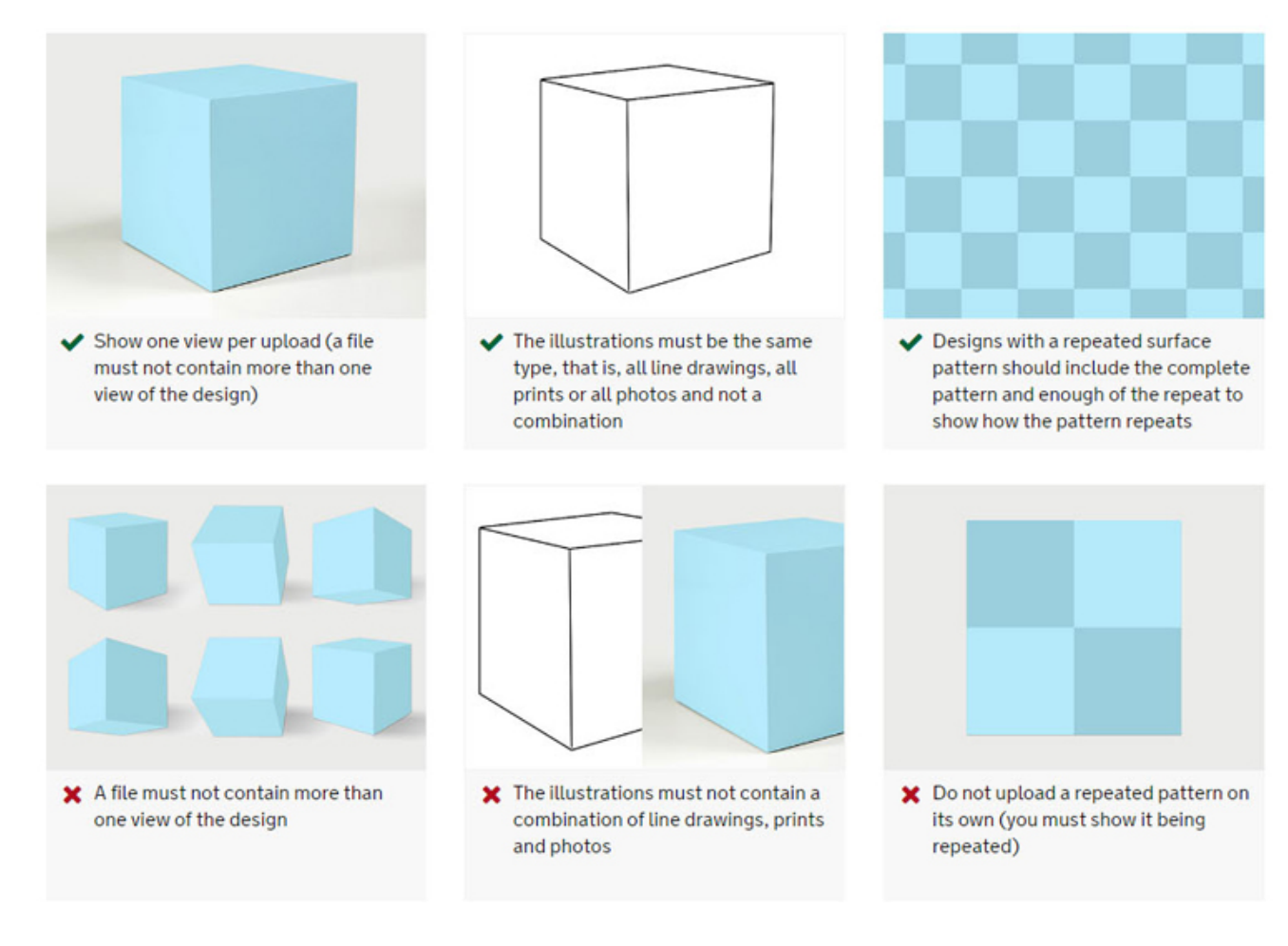 ✔ Show one view per upload (a file must not contain more than one view of the design)

✔ The illustrations must be the same type, that is, all line drawings, all prints or all photos and not a combination

✔ Designs with a repeated surface pattern should include the complete pattern and enough of the repeat to show how the pattern repeats

✖ A file must not contain more than one view of the design

✖ The illustrations must not contain a combination of line drawings, prints and photos

✖ Do not upload a repeated pattern on its own (you must show it being repeated)